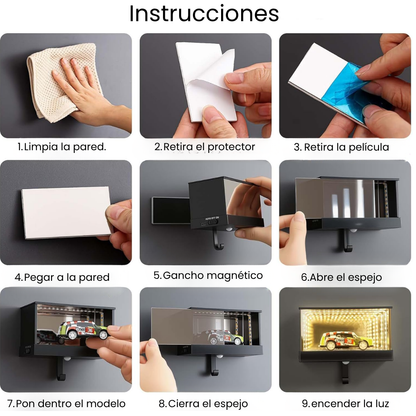 Instrucciones

1.Limpia la pared.

2.Retira el protector

3. Retira la película

4.Pegar a la pared

5.Gancho magnético

6.Abre el espejo

7.Pon dentro el modelo

8.Cierra el espejo

9.encender la luz